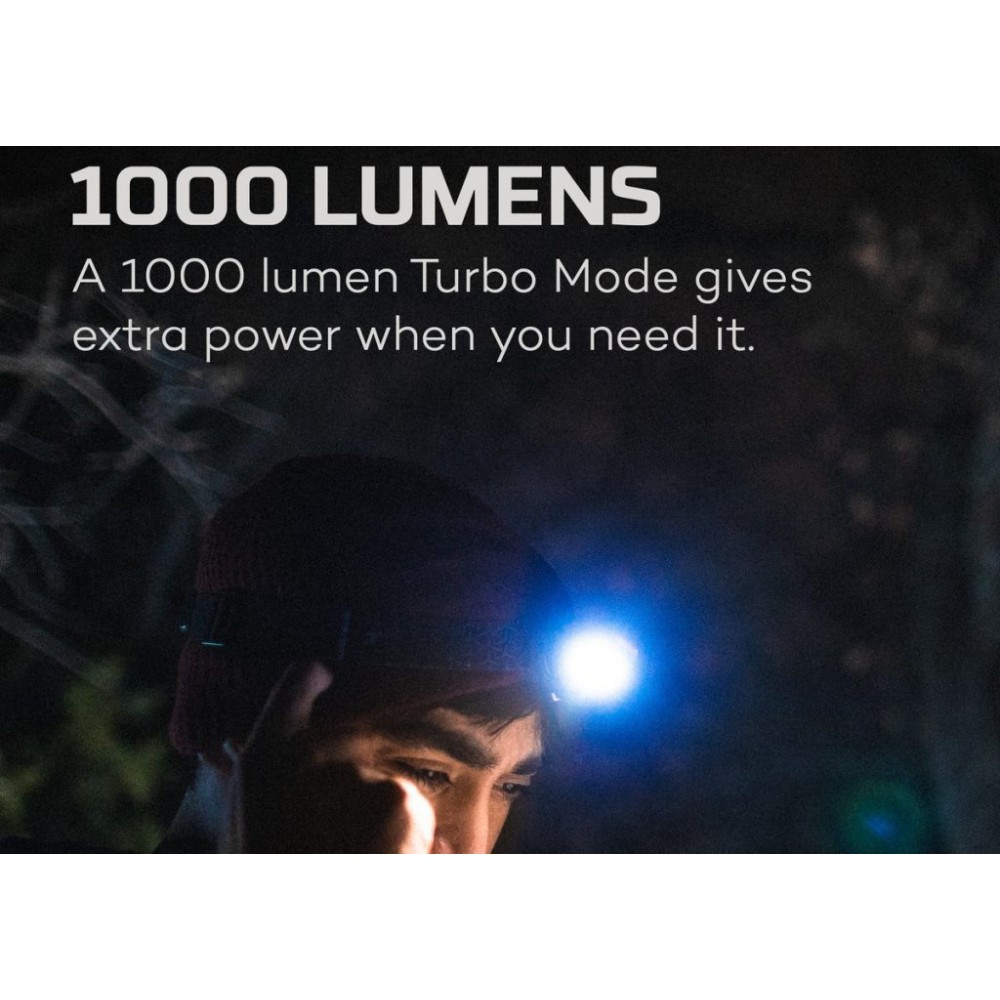 1000 LUMENS

A 1000 lumen Turbo Mode gives extra power when you need it.