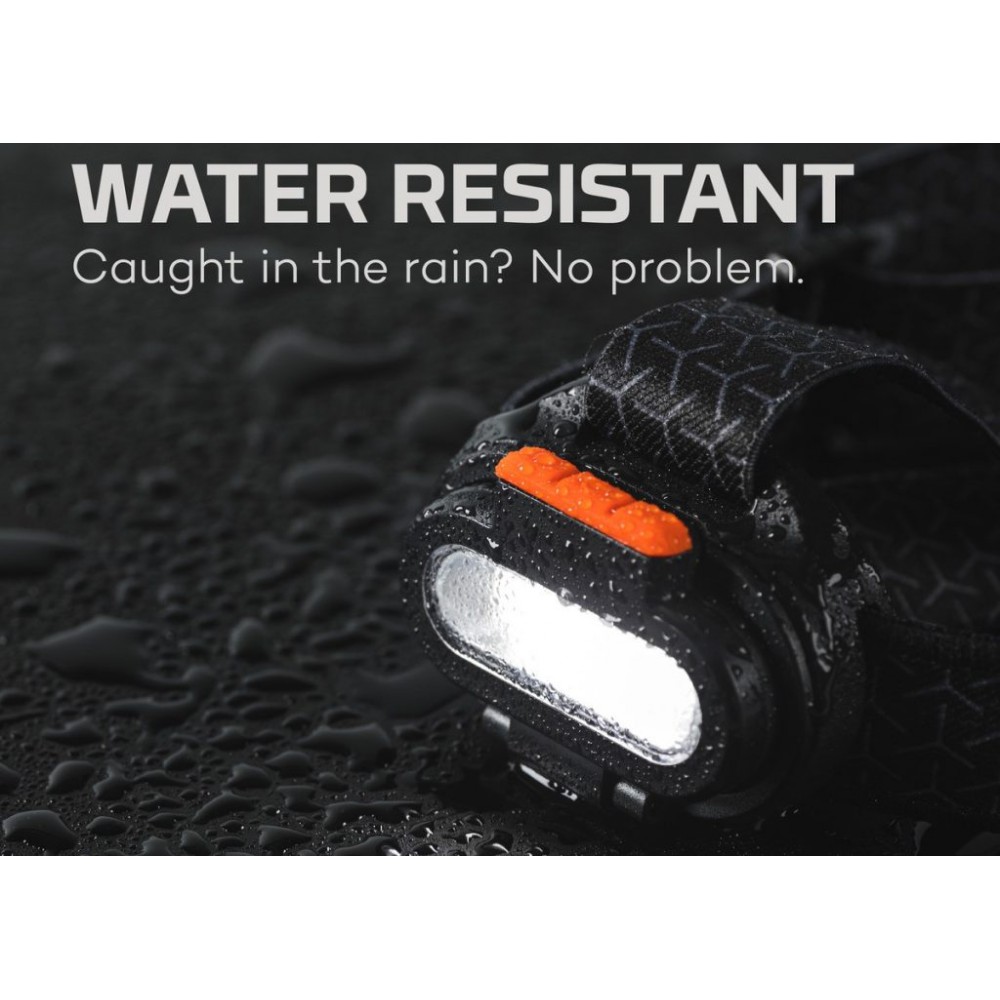 WATER RESISTANT
Caught in the rain? No problem.