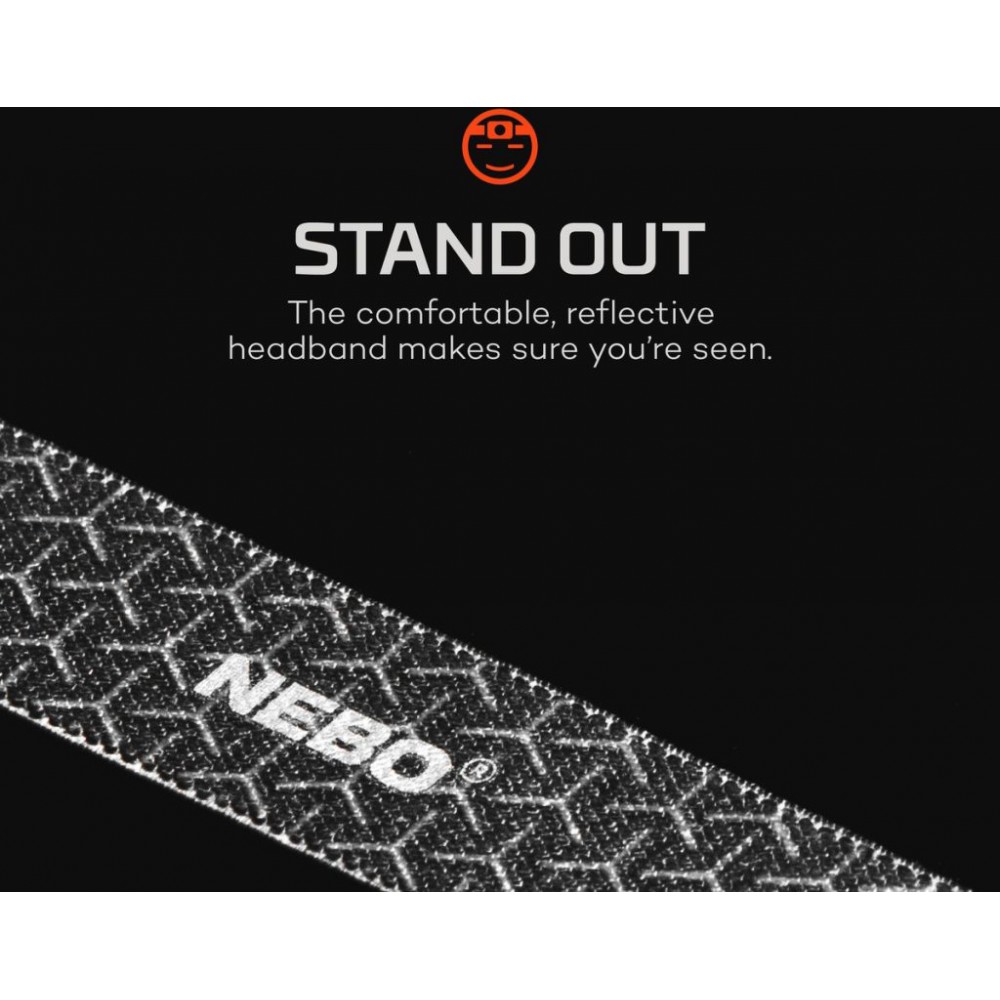 STAND OUT
The comfortable, reflective headband makes sure you're seen.

NEBO®