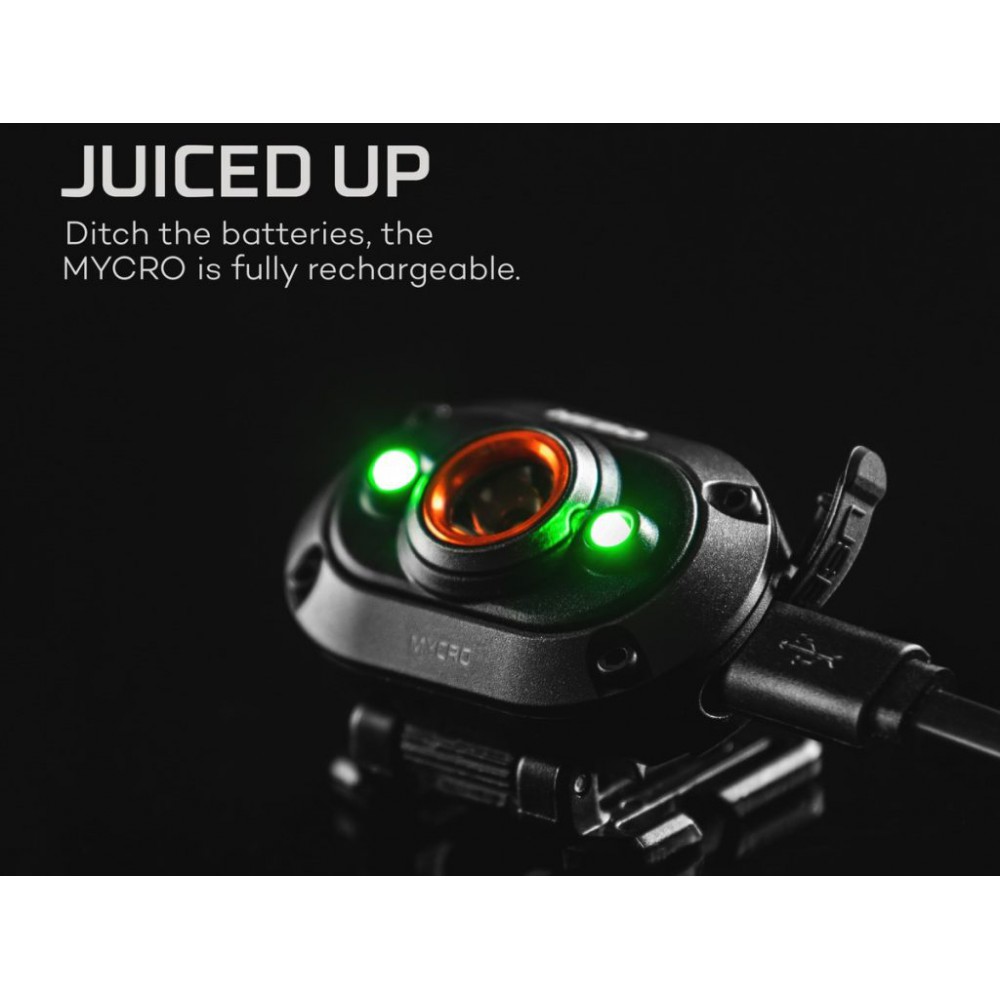 JUICED UP

Ditch the batteries, the MYCRO is fully rechargeable.

MYCRO