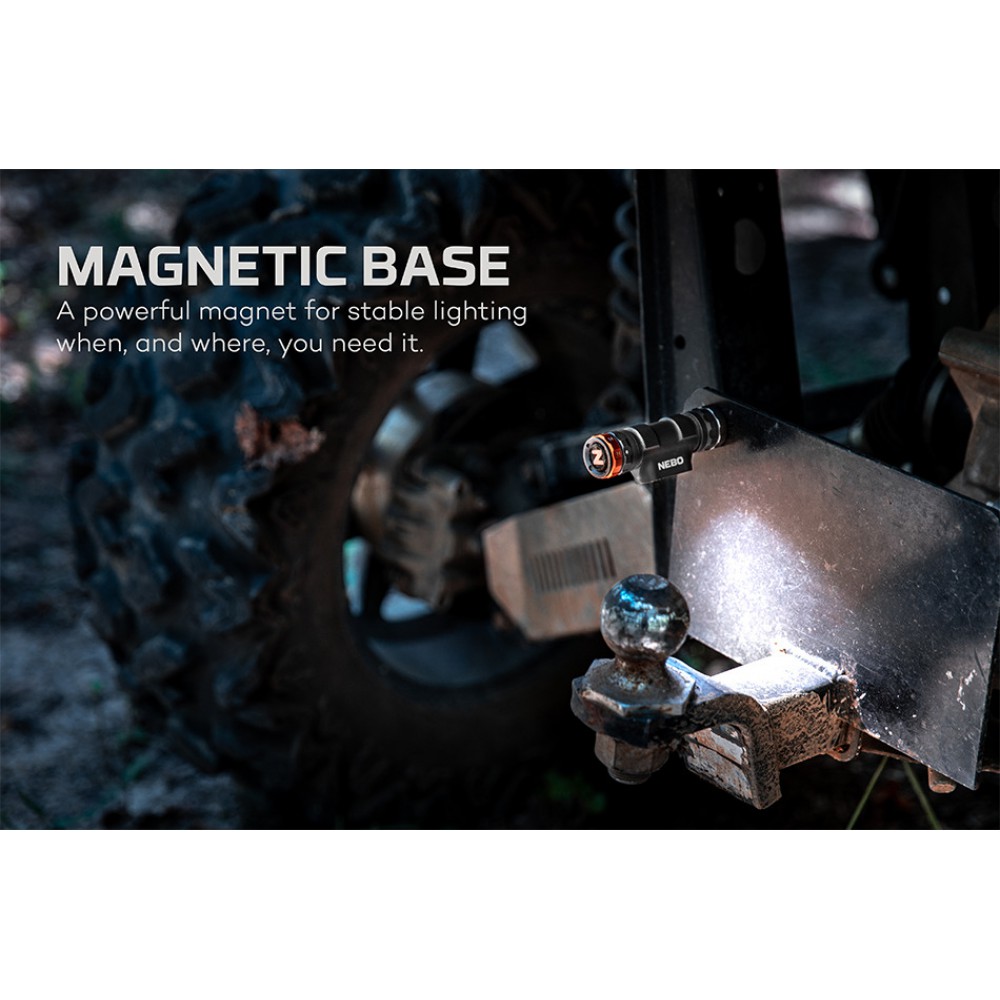 MAGNETIC BASE
A powerful magnet for stable lighting when, and where, you need it.

NEBO