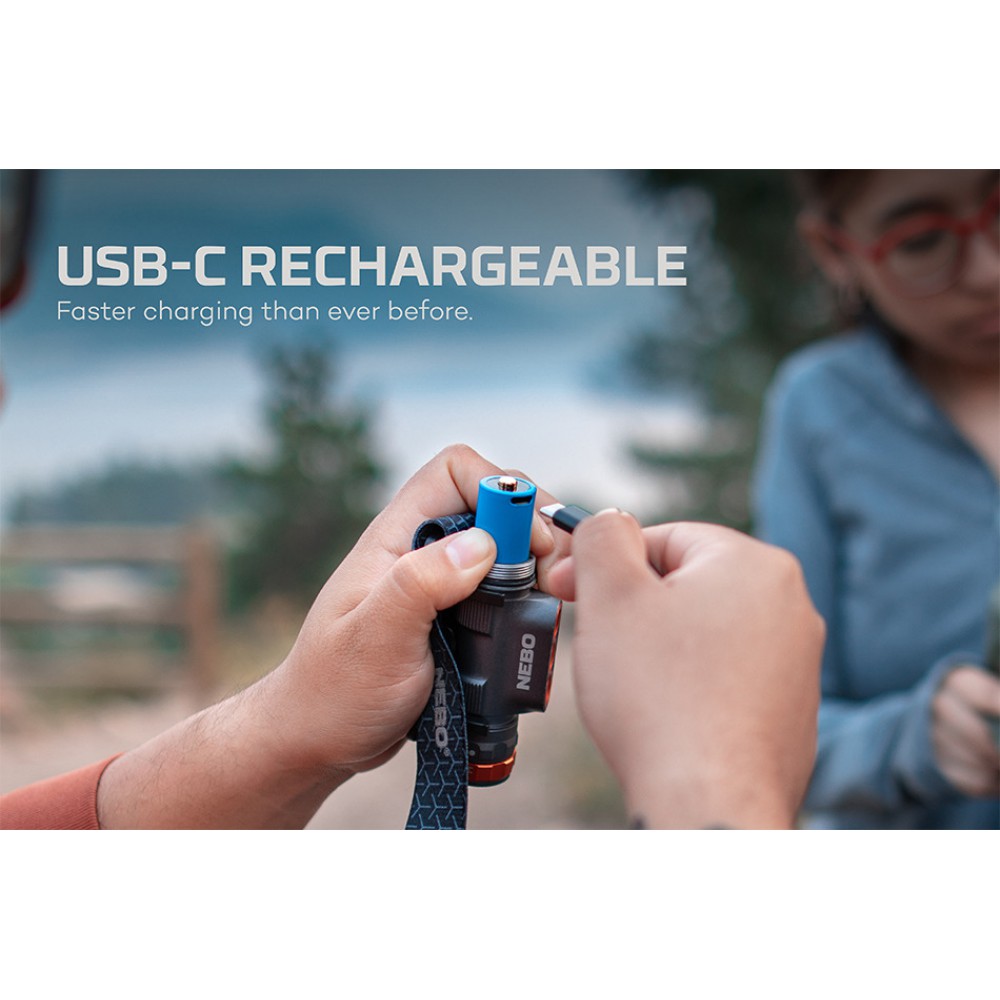 USB-C RECHARGEABLE
Faster charging than ever before.

NEBO

NEBO