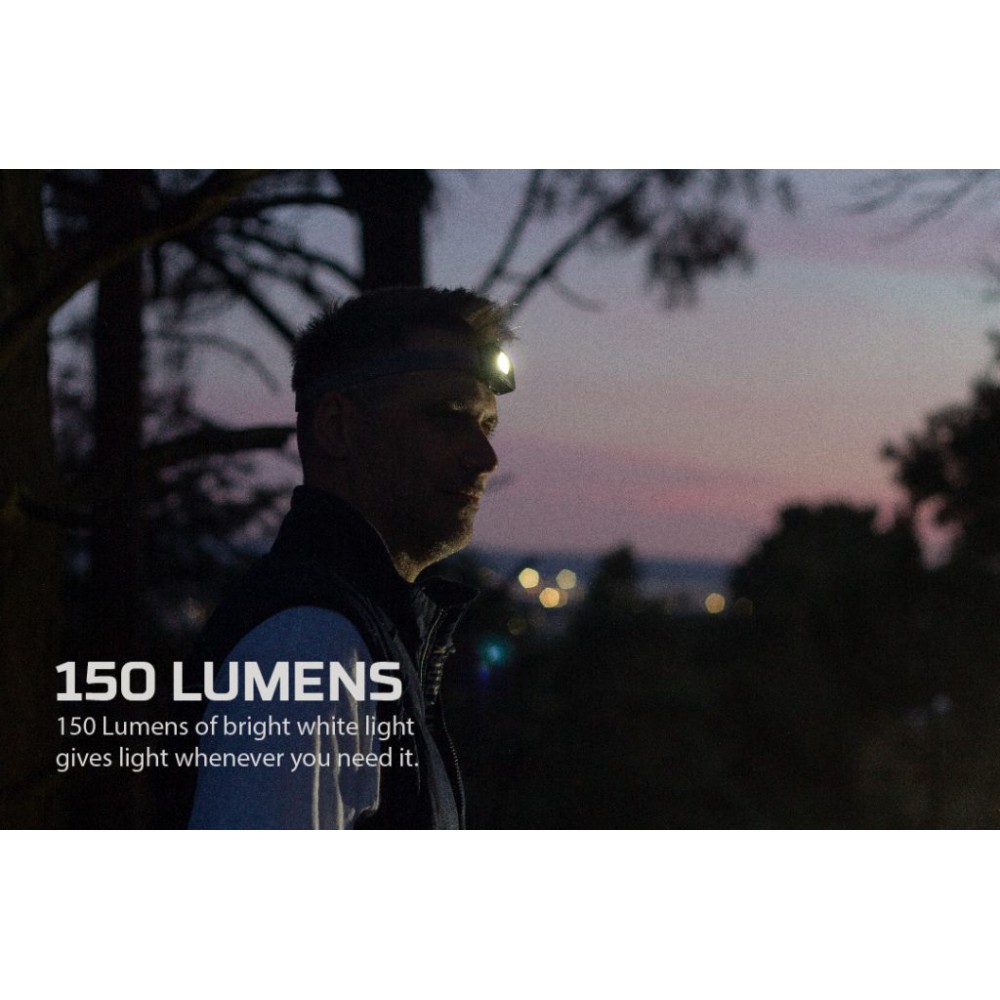 150 LUMENS

150 Lumens of bright white light gives light whenever you need it.