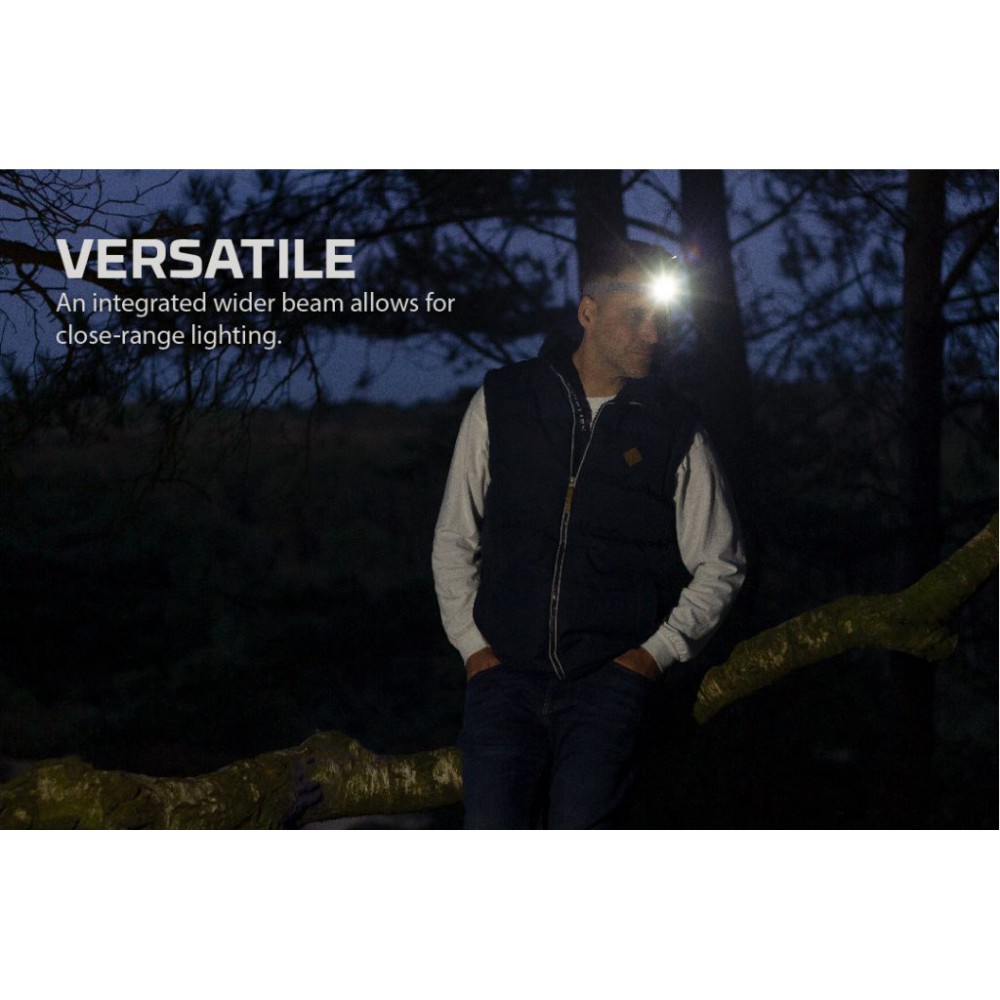 VERSATILE
An integrated wider beam allows for close-range lighting.