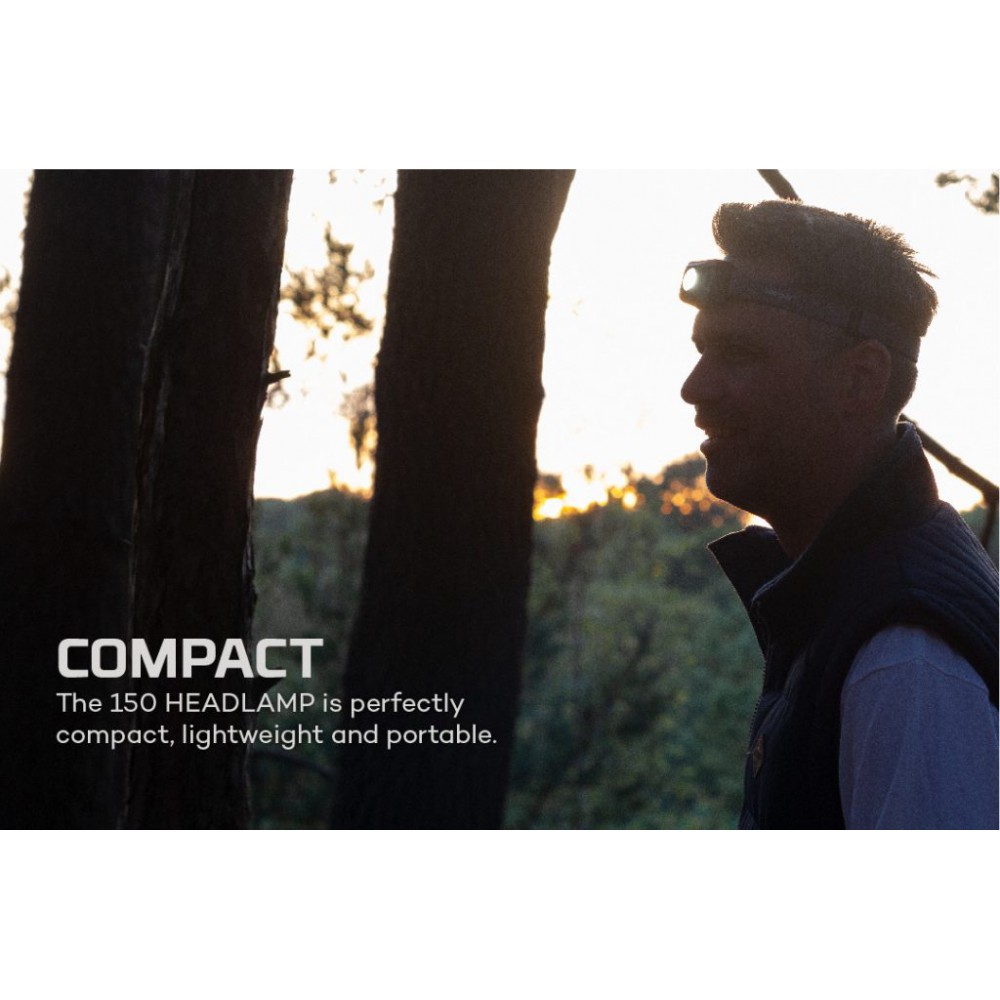 COMPACT

The 150 HEADLAMP is perfectly compact, lightweight and portable.