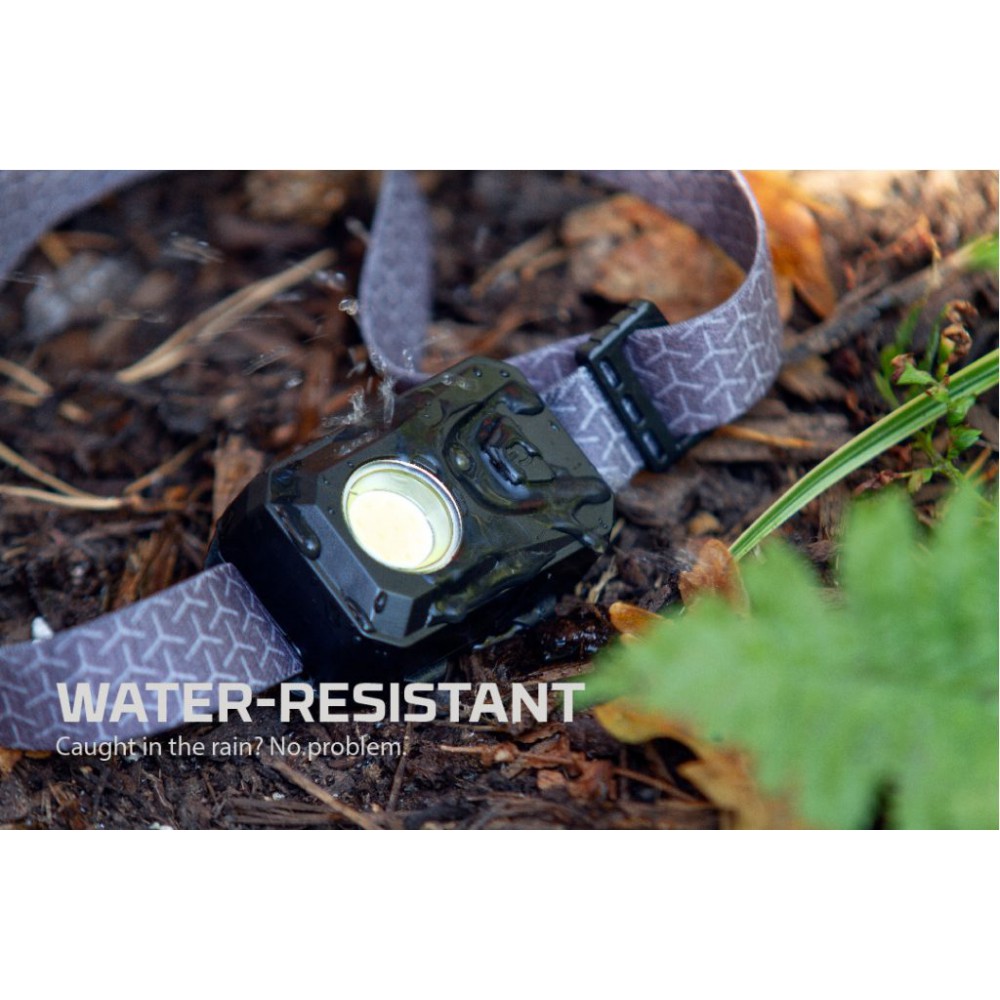 WATER-RESISTANT
Caught in the rain? No problem.