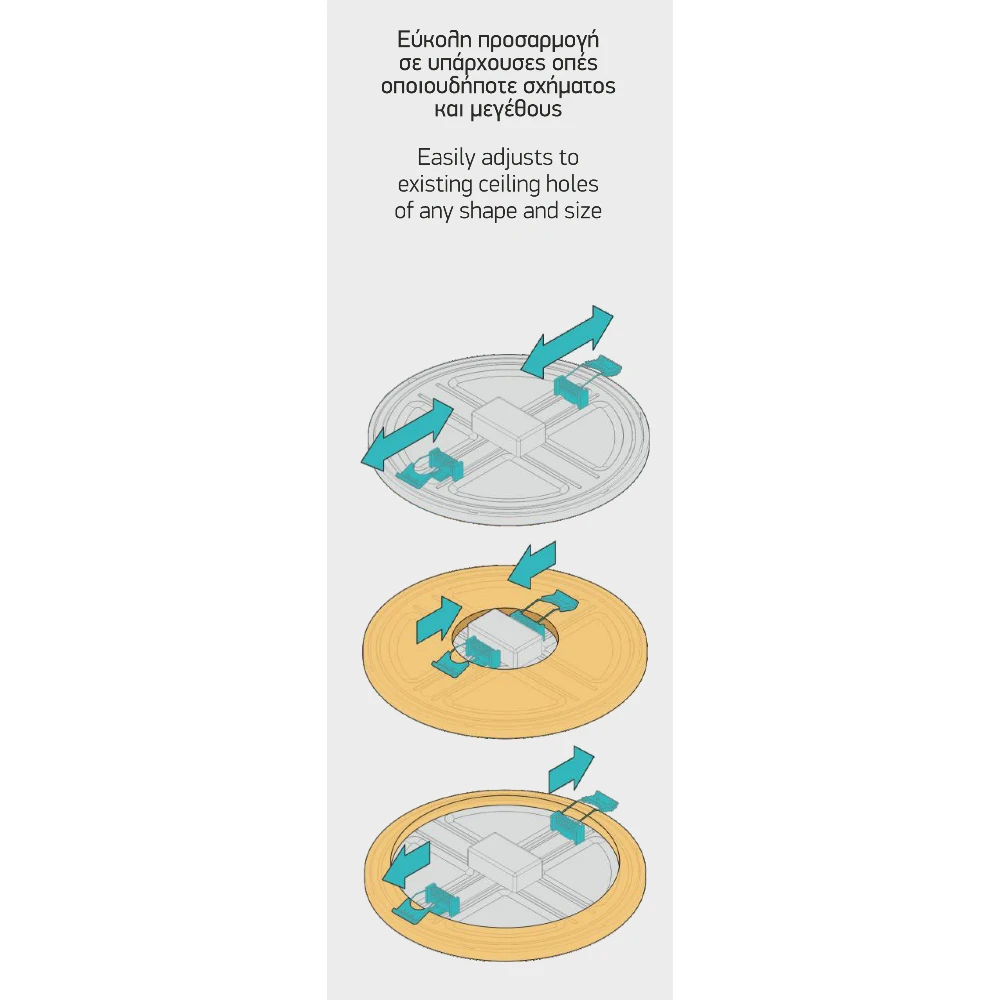 Εύκολη προσαρμογή σε υπάρχουσες οπές οποιουδήποτε σχήματος και μεγέθους

Easily adjusts to existing ceiling holes of any shape and size