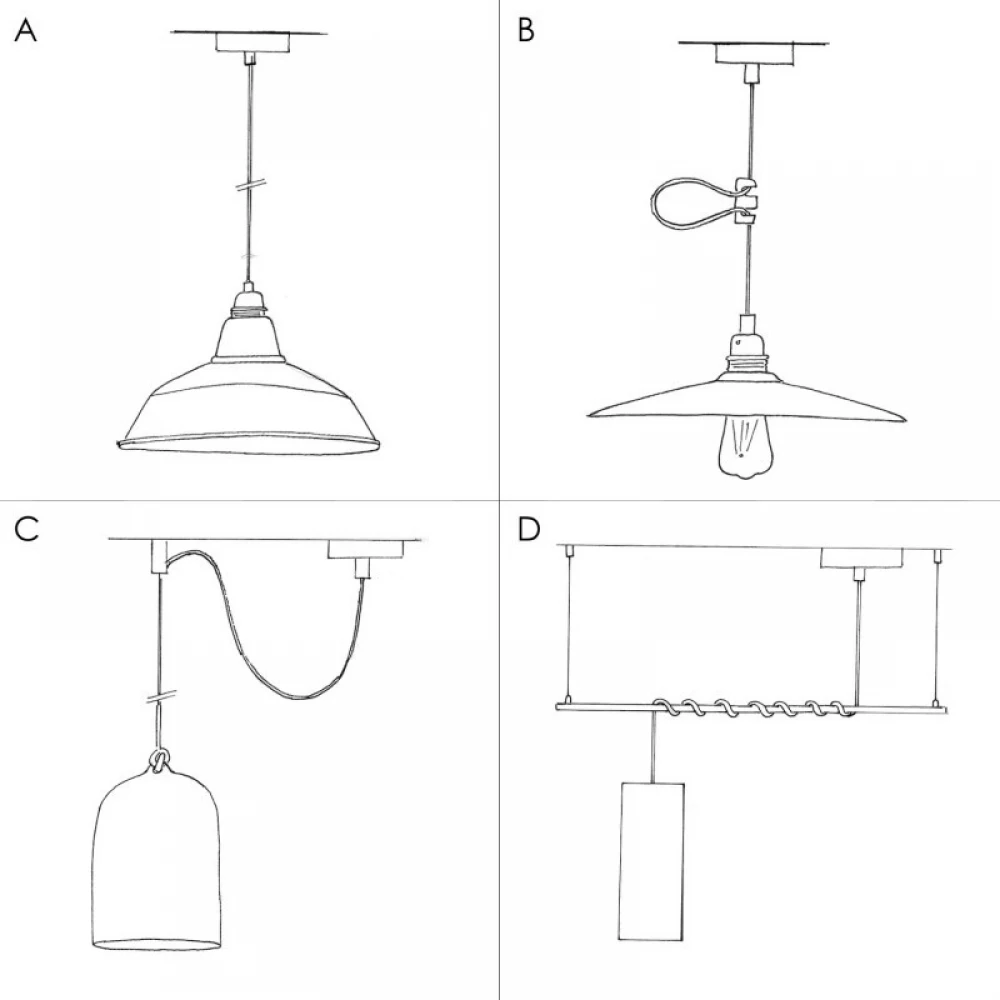 A

B

C

D