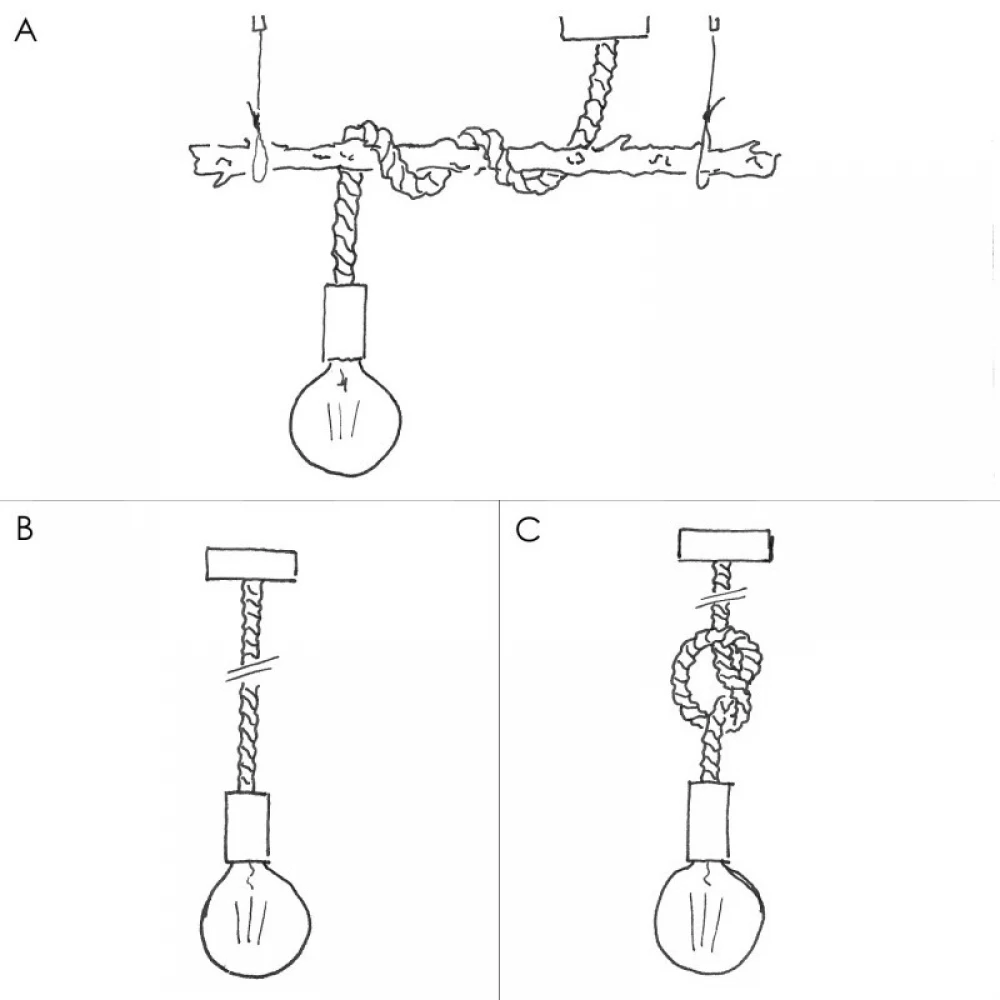 A

B

C