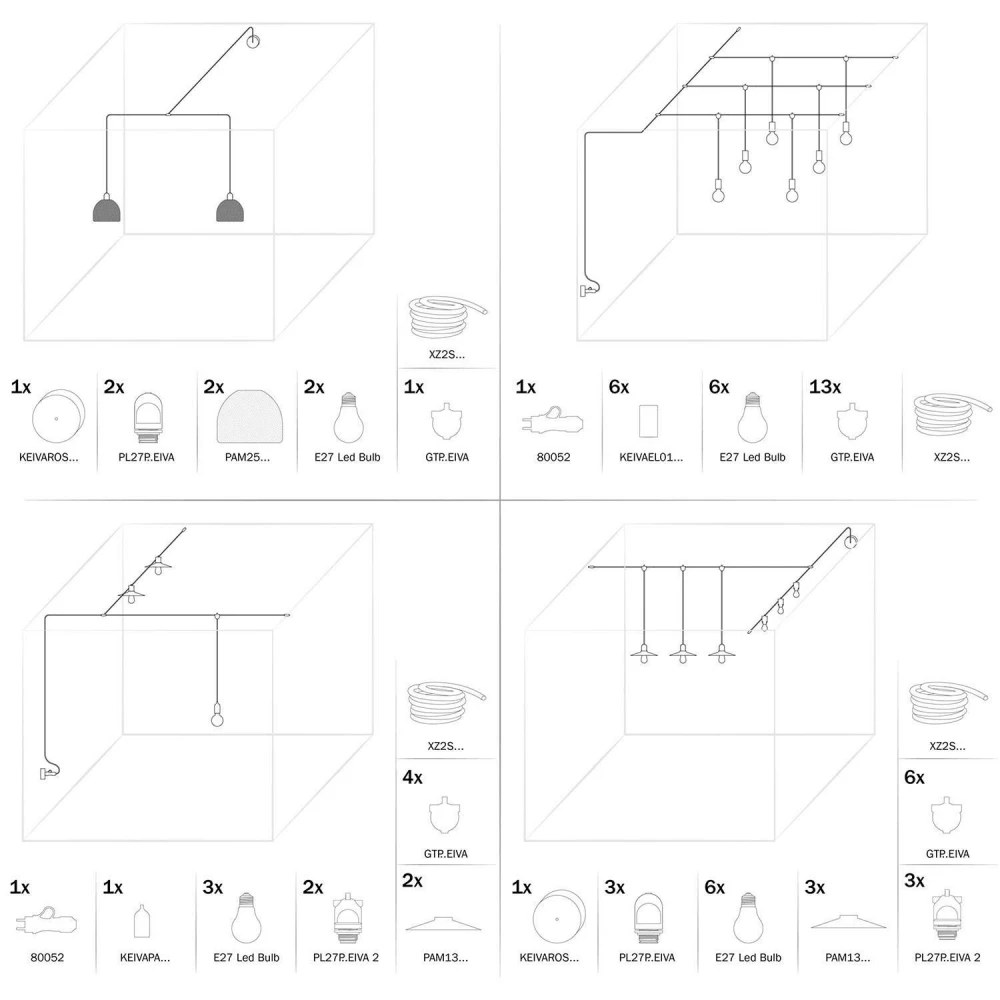 XZ2S...

1x
KEIVAROS...

2x
PL27P.EIVA

2x
PAM25...

2x
E27 Led Bulb

1x
GTP.EIVA

1x
80052

6x
KEIVAEL01...

6x
E27 Led Bulb

13x
GTP.EIVA

XZ2S...

XZ2S...

4x
GTP.EIVA

1x
80052

1x
KEIVAPA...

3x
E27 Led Bulb

2x
PL27P.EIVA 2

2x
PAM13...

XZ2S...

6x
GTP.EIVA

1x
KEIVAROS...

3x
PL27P.EIVA

6x
E27 Led Bulb

3x
PAM13...

3x
PL27P.EIVA 2