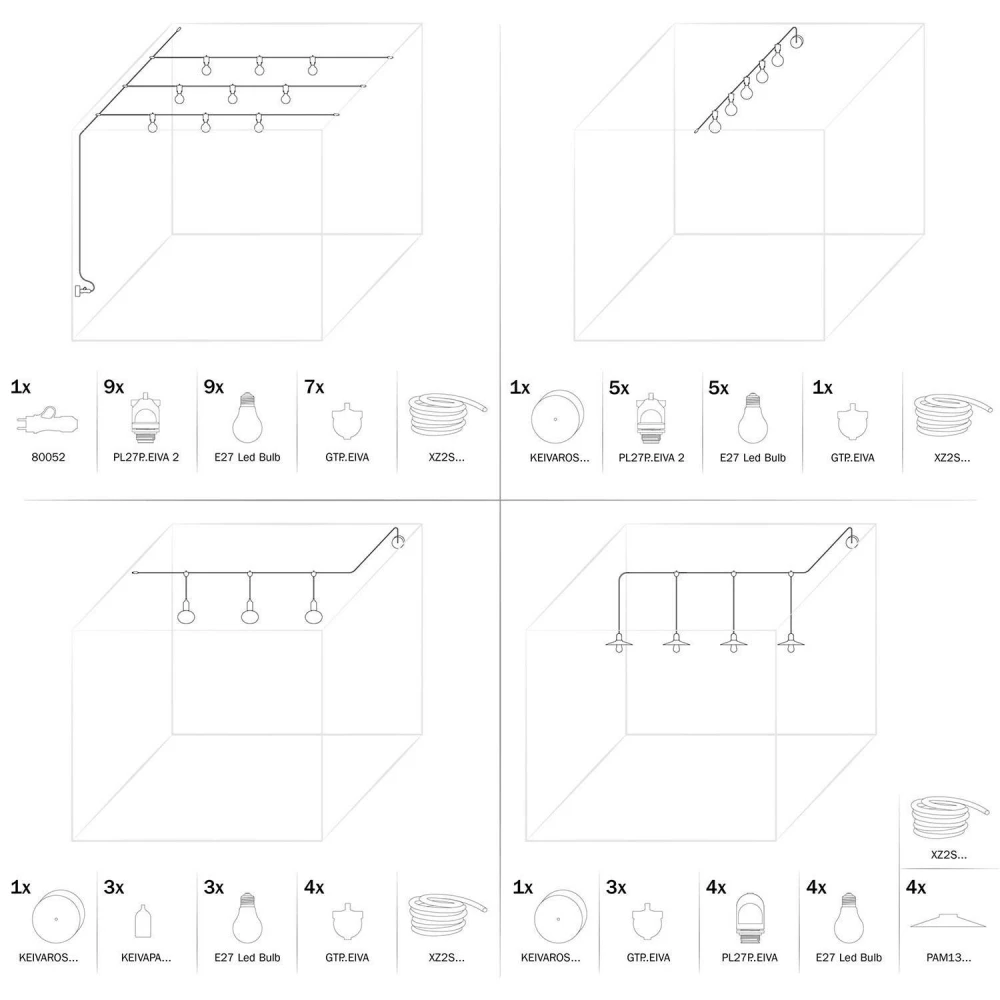 1x
80052

9x
PL27P.EIVA 2

9x
E27 Led Bulb

7x
GTP.EIVA

XZ2S...

1x
KEIVAROS...

5x
PL27P.EIVA 2

5x
E27 Led Bulb

1x
GTP.EIVA

XZ2S...

1x
KEIVAROS...

3x
KEIVAPA...

3x
E27 Led Bulb

4x
GTP.EIVA

XZ2S...

XZ2S...

1x
KEIVAROS...

3x
GTP.EIVA

4x
PL27P.EIVA

4x
E27 Led Bulb

4x
PAM13...