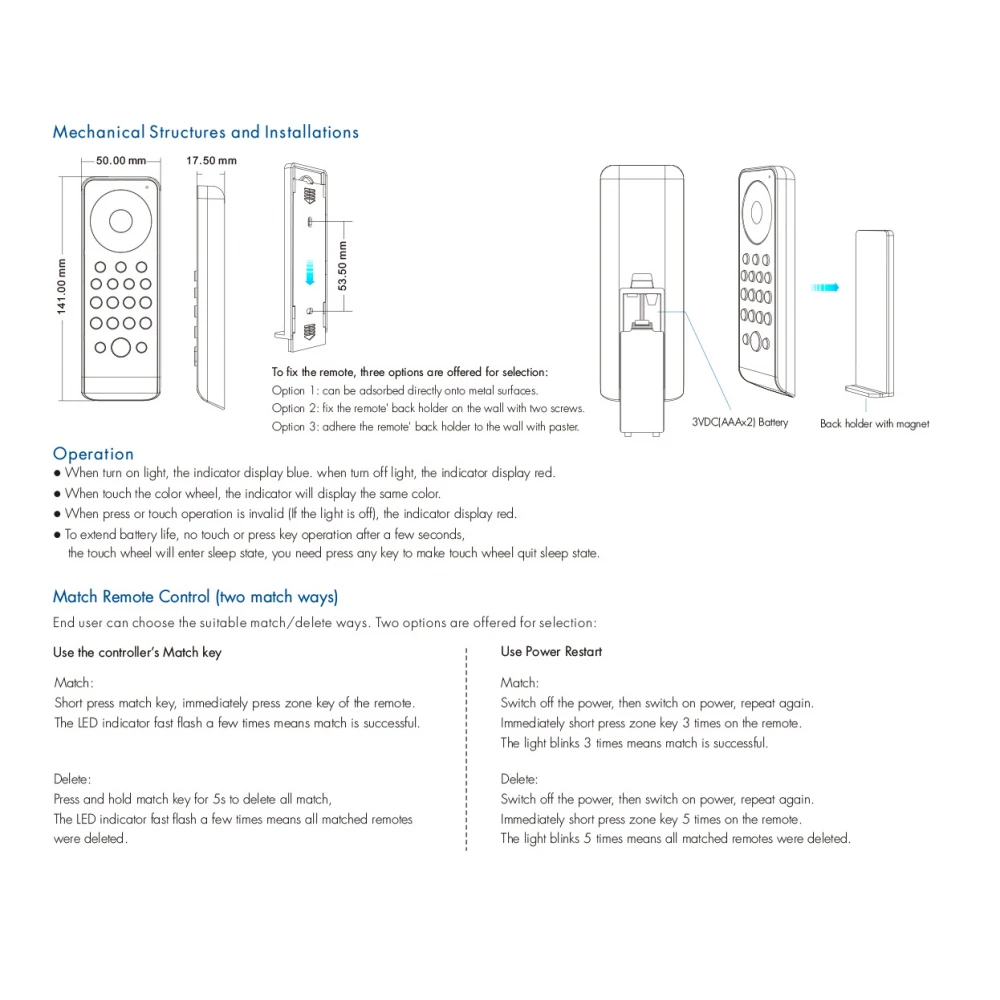 Mechanical Structures and Installations

50.00 mm
17.50 mm
141.00 mm
53.50 mm

To fix the remote, three options are offered for selection:
Option 1: can be adsorbed directly onto metal surfaces.
Option 2: fix the remote' back holder on the wall with two screws.
Option 3: adhere the remote' back holder to the wall with paster.

3VDC(AAAx2) Battery
Back holder with magnet

Operation
● When turn on light, the indicator display blue. when turn off light, the indicator display red.
● When touch the color wheel, the indicator will display the same color.
● When press or touch operation is invalid (If the light is off), the indicator display red.
● To extend battery life, no touch or press key operation after a few seconds, the touch wheel will enter sleep state, you need press any key to make touch wheel quit sleep state.

Match Remote Control (two match ways)
End user can choose the suitable match/delete ways. Two options are offered for selection:

Use the controller's Match key

Match:
Short press match key, immediately press zone key of the remote.
The LED indicator fast flash a few times means match is successful.

Delete:
Press and hold match key for 5s to delete all match,
The LED indicator fast flash a few times means all matched remotes were deleted.

Use Power Restart

Match:
Switch off the power, then switch on power, repeat again.
Immediately short press zone key 3 times on the remote.
The light blinks 3 times means match is successful.

Delete:
Switch off the power, then switch on power, repeat again.
Immediately short press zone key 5 times on the remote.
The light blinks 5 times means all matched remotes were deleted.