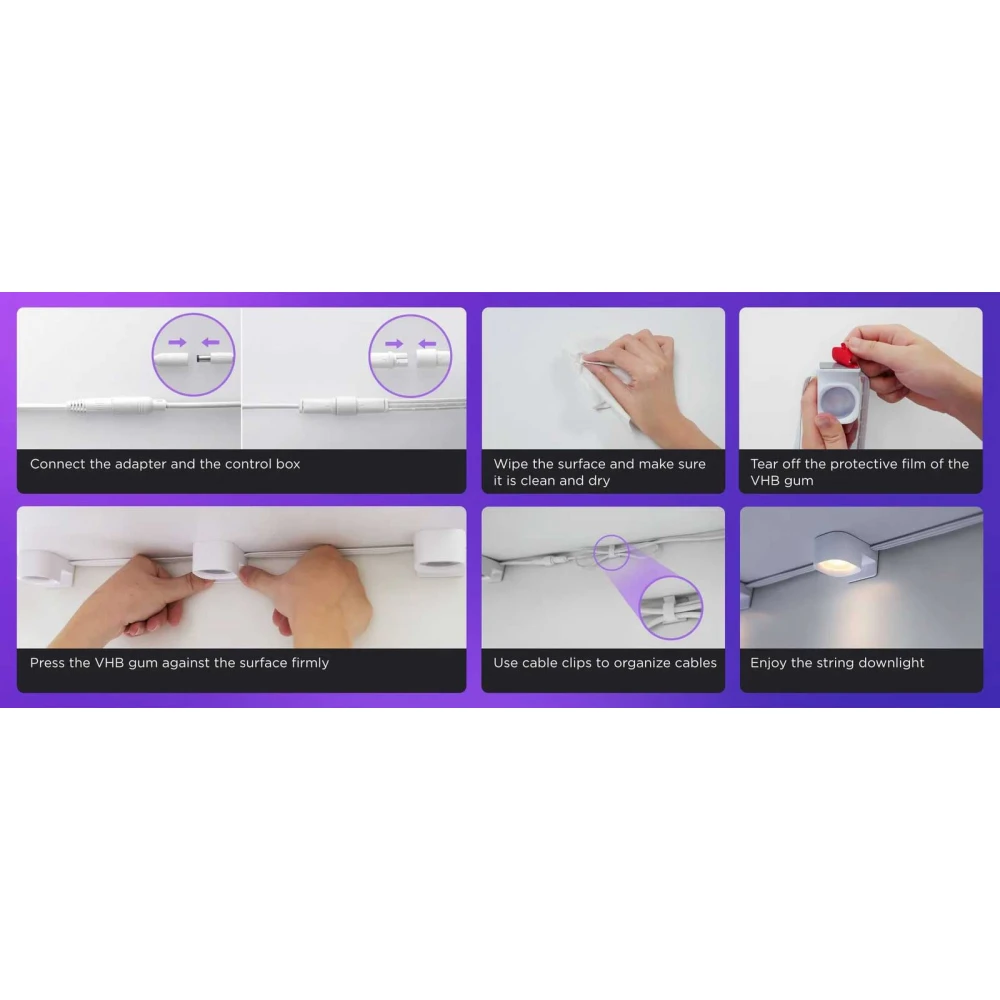 Connect the adapter and the control box

Wipe the surface and make sure it is clean and dry

Tear off the protective film of the VHB gum

Press the VHB gum against the surface firmly

Use cable clips to organize cables

Enjoy the string downlight