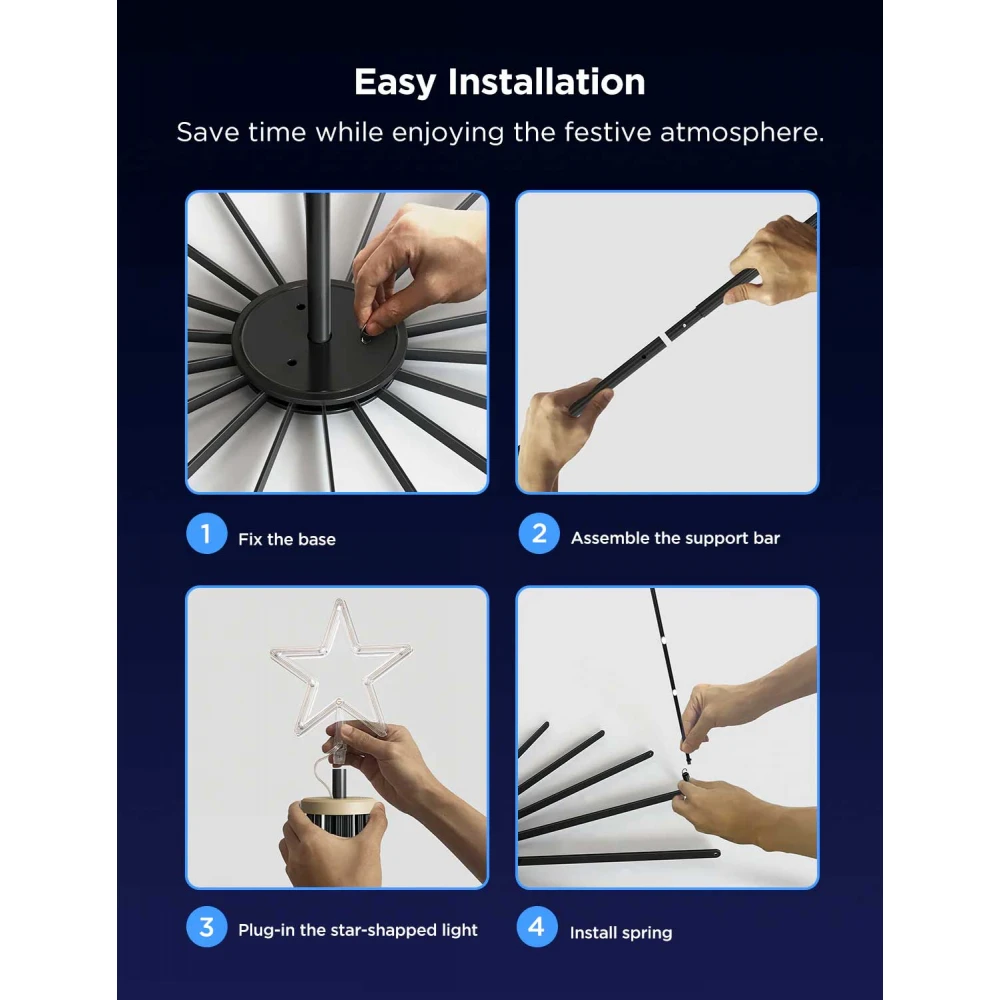 Easy Installation

Save time while enjoying the festive atmosphere.

1 Fix the base

2 Assemble the support bar

3 Plug-in the star-shapped light

4 Install spring