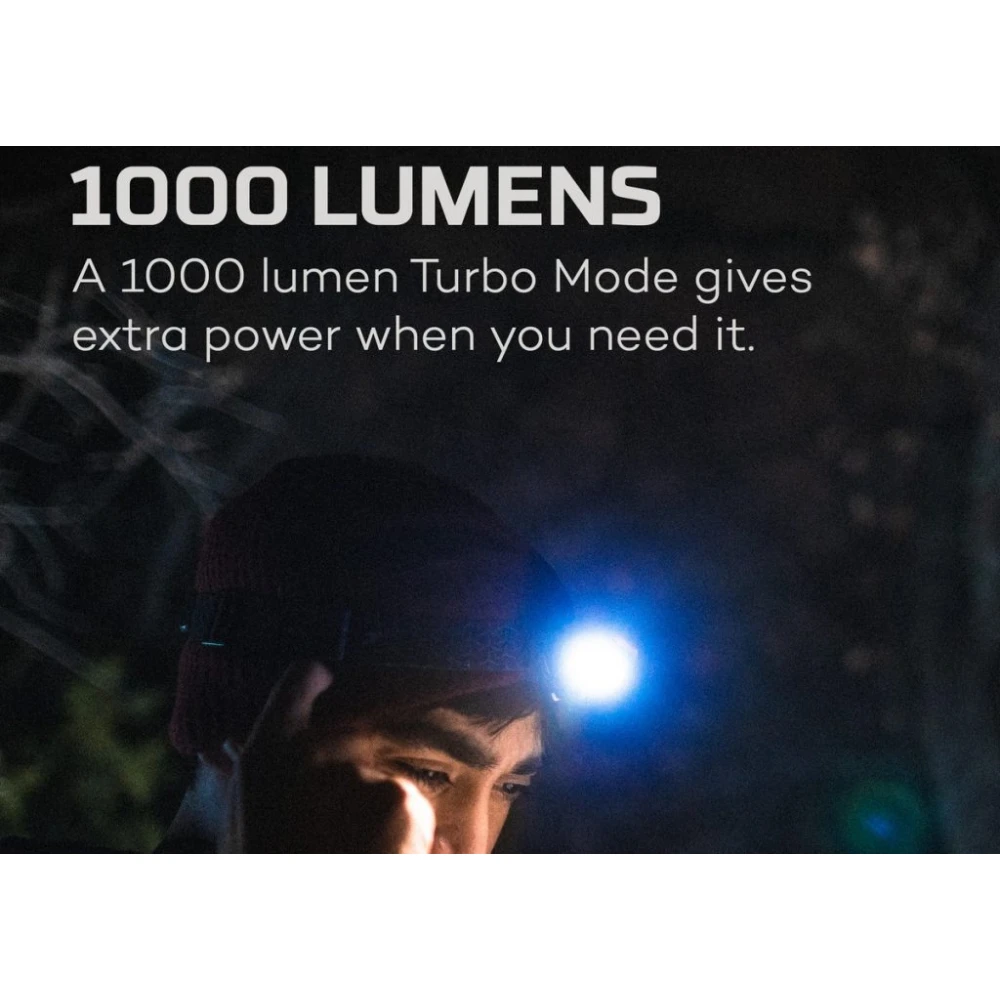 1000 LUMENS
A 1000 lumen Turbo Mode gives extra power when you need it.