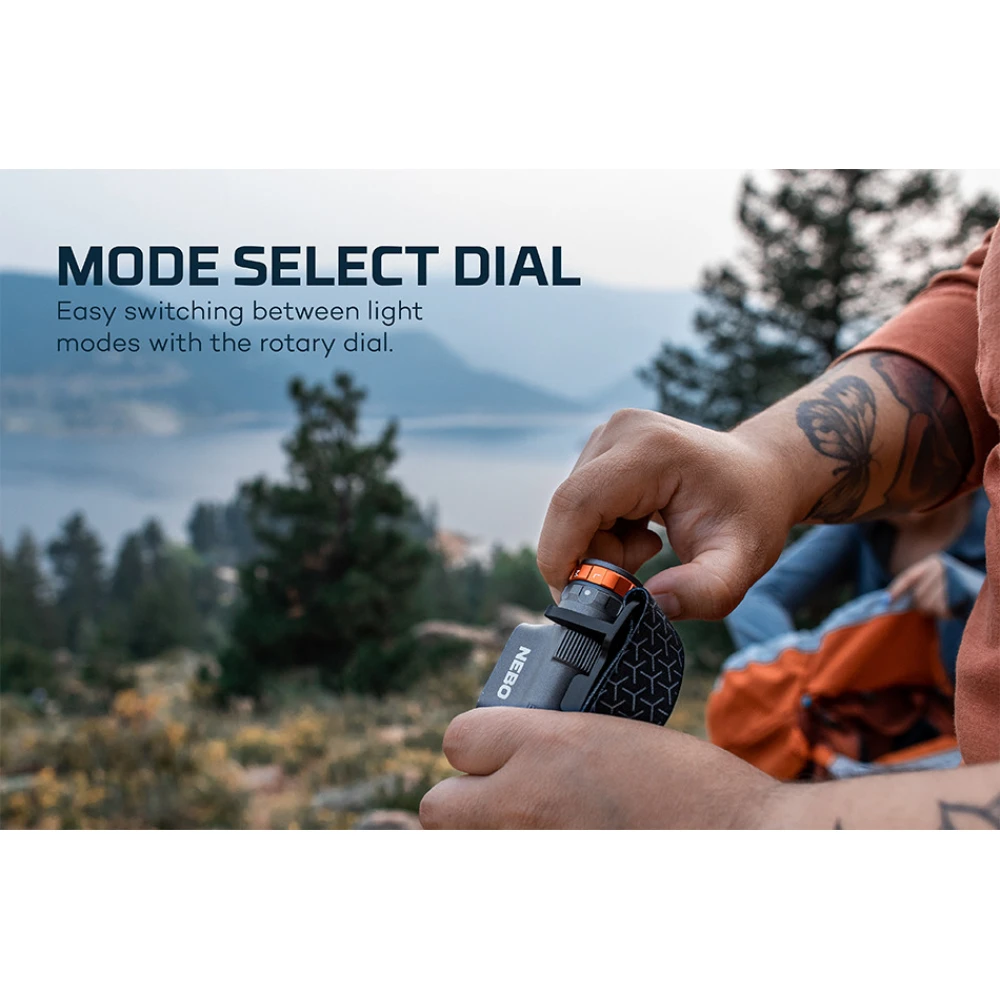 MODE SELECT DIAL

Easy switching between light modes with the rotary dial.

NEBO