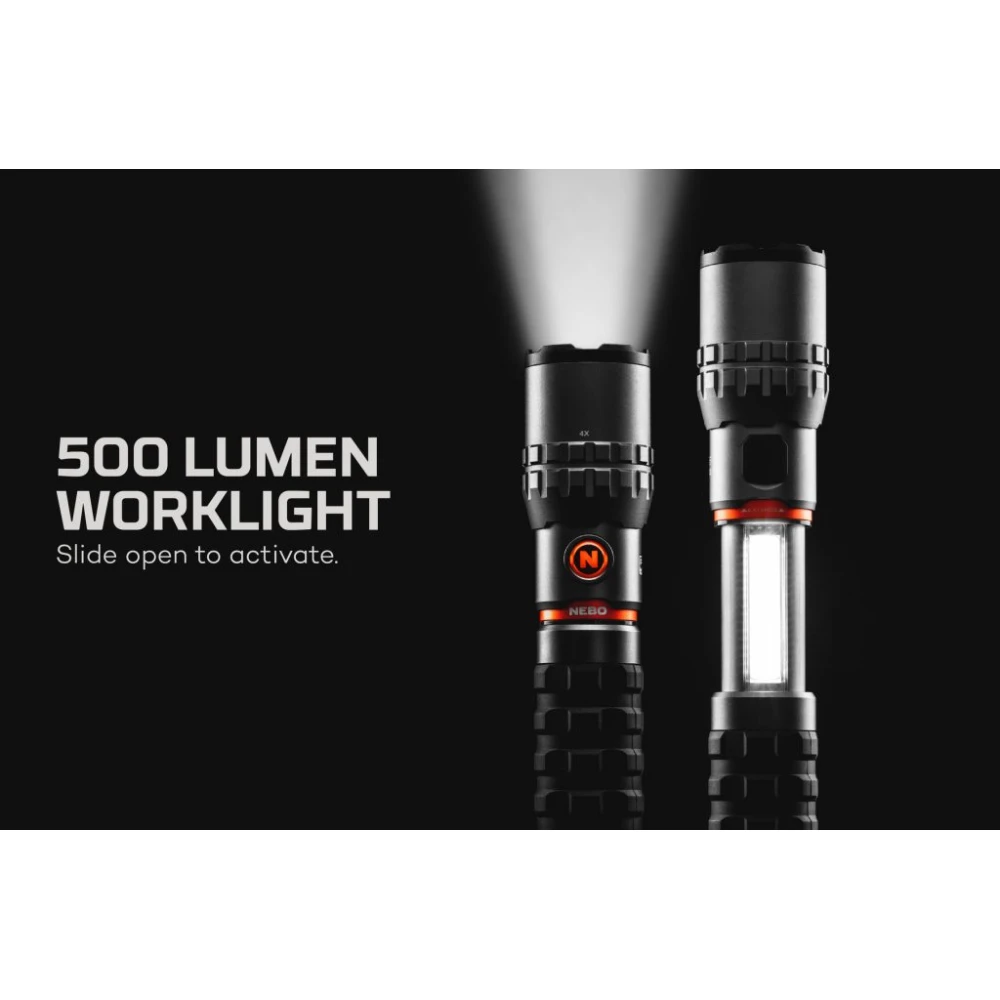 500 LUMEN WORKLIGHT
Slide open to activate.

4X
N
NEBO