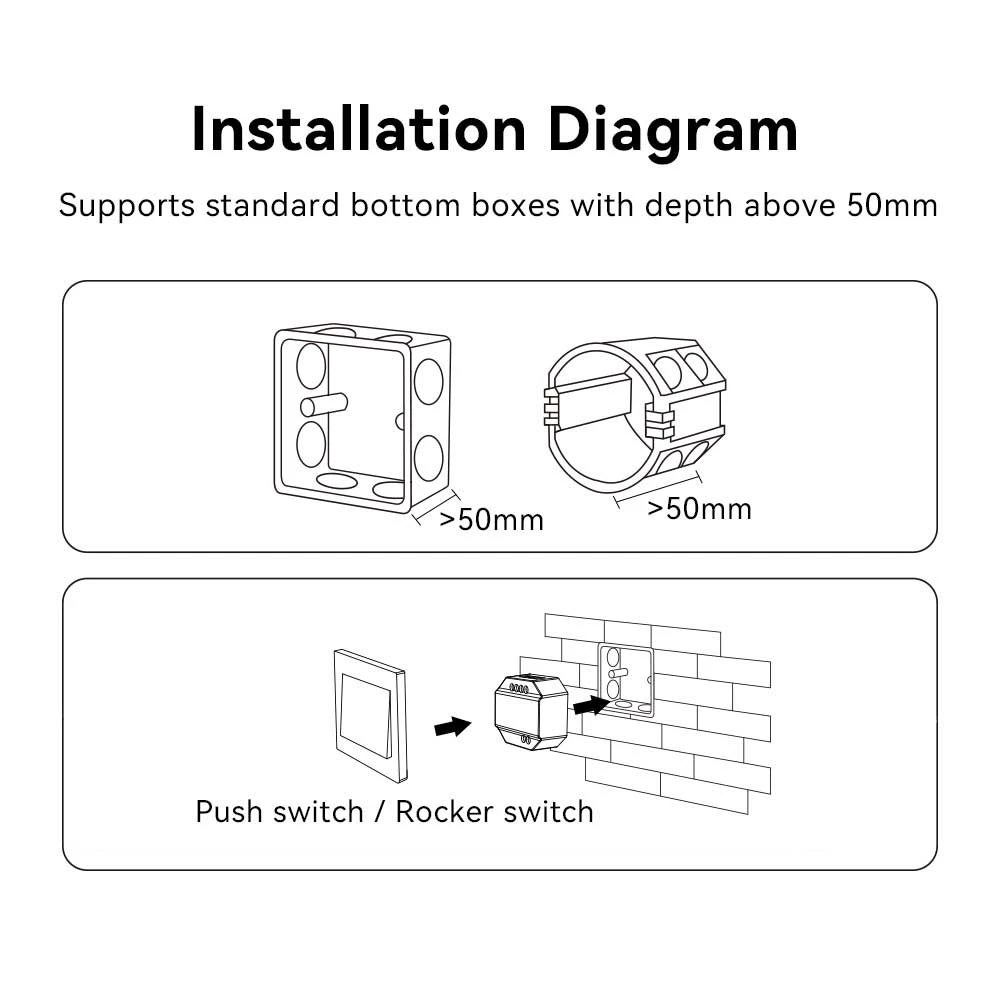 Installation Diagram

Supports standard bottom boxes with depth above 50mm

>50mm

>50mm

Push switch / Rocker switch