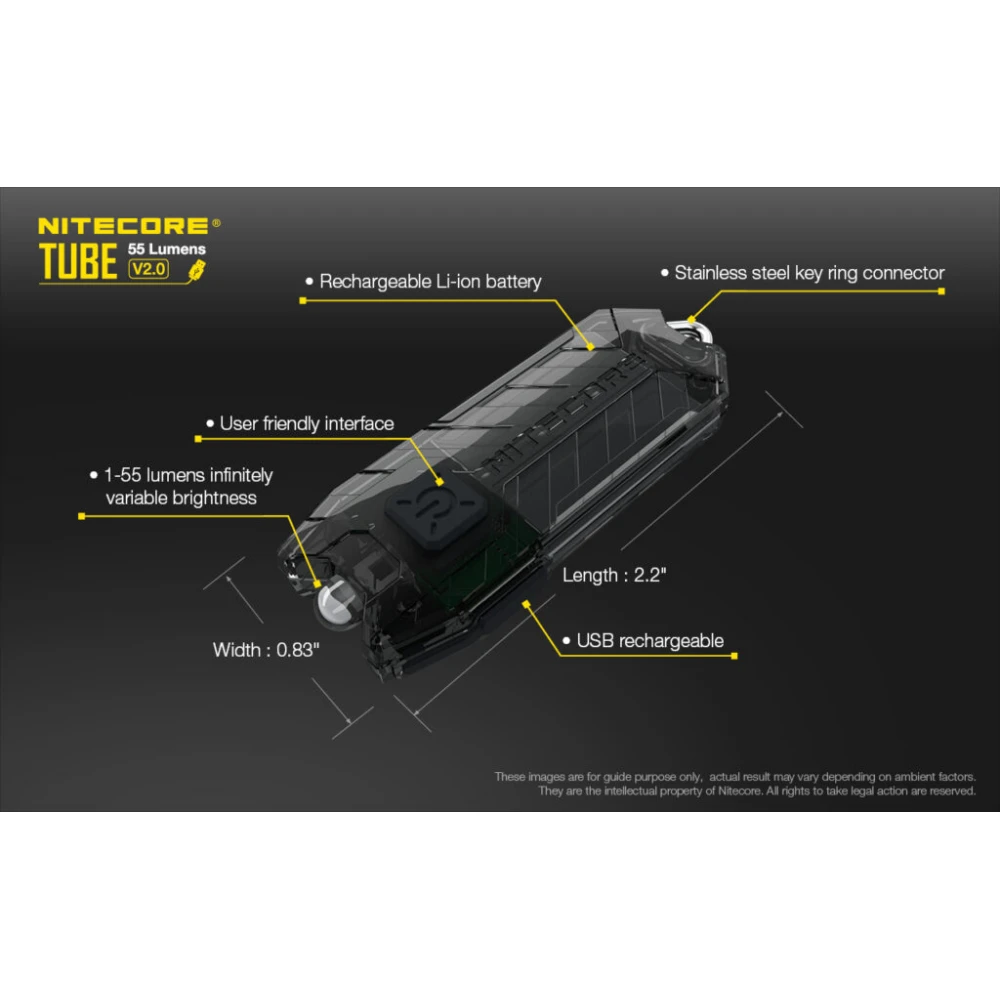 NITECORE®
TUBE 55 Lumens V2.0

• Rechargeable Li-ion battery

• Stainless steel key ring connector

• User friendly interface

• 1-55 lumens infinitely variable brightness

NITECORE

Length : 2.2"

Width : 0.83"

• USB rechargeable

These images are for guide purpose only, actual result may vary depending on ambient factors. They are the intellectual property of Nitecore. All rights to take legal action are reserved.