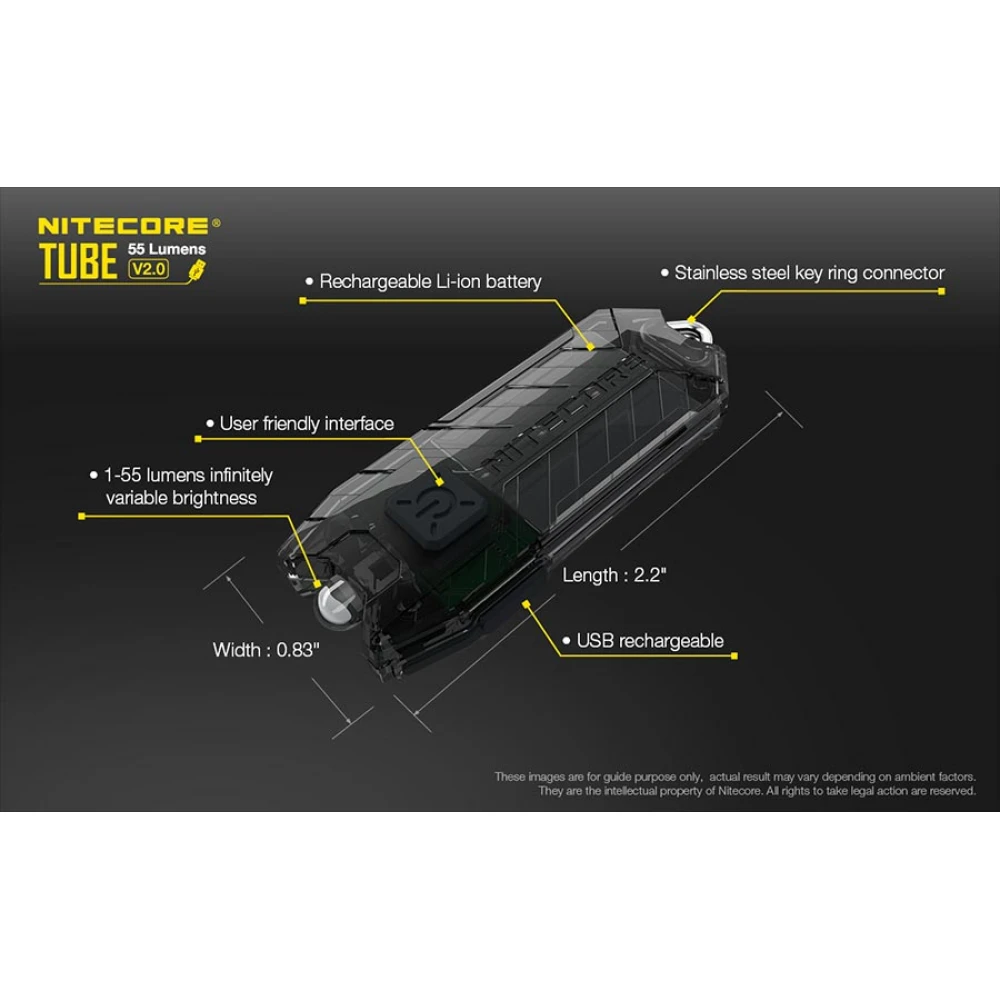 NITECORE®
TUBE 55 Lumens V2.0

• Rechargeable Li-ion battery

• Stainless steel key ring connector

• User friendly interface

• 1-55 lumens infinitely variable brightness

NITECORE

Length : 2.2"

Width : 0.83"

• USB rechargeable

These images are for guide purpose only, actual result may vary depending on ambient factors. They are the intellectual property of Nitecore. All rights to take legal action are reserved.