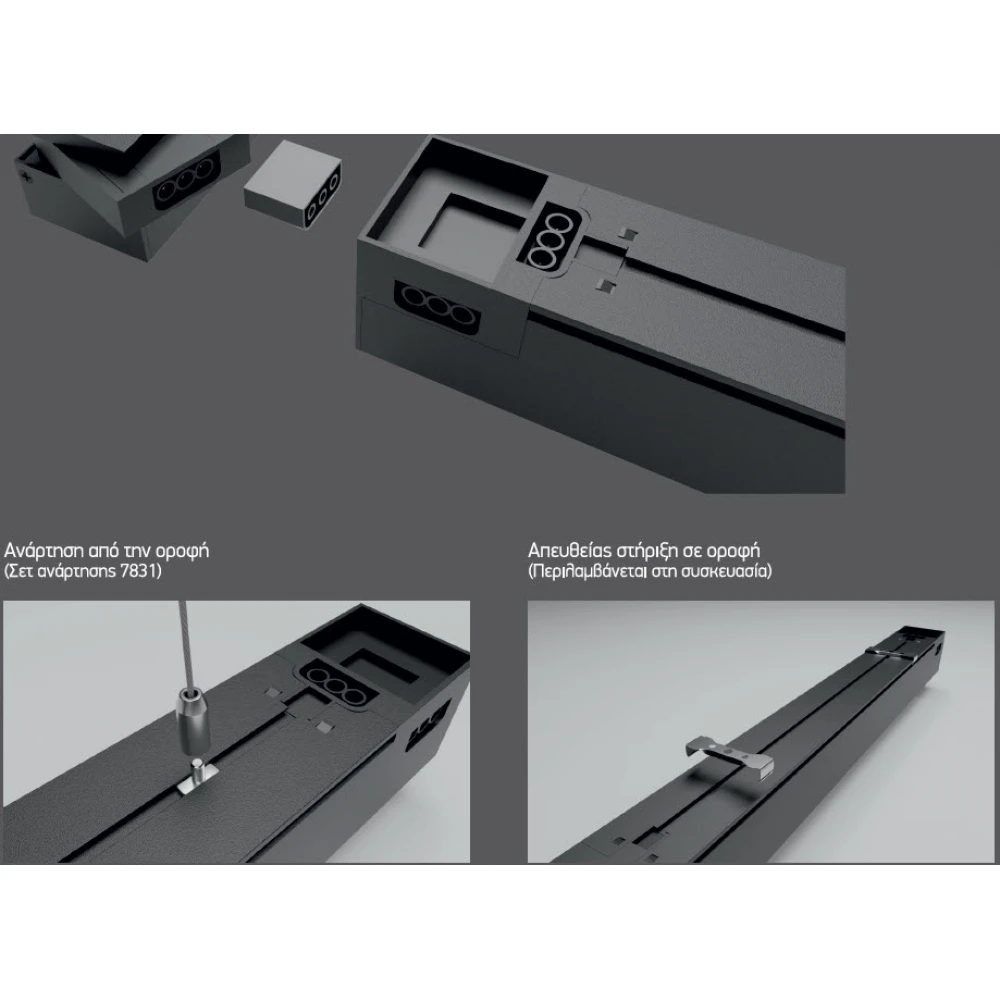 Ανάρτηση από την οροφή
(Σετ ανάρτησης 7831)

Απευθείας στήριξη σε οροφή
(Περιλαμβάνεται στη συσκευασία)