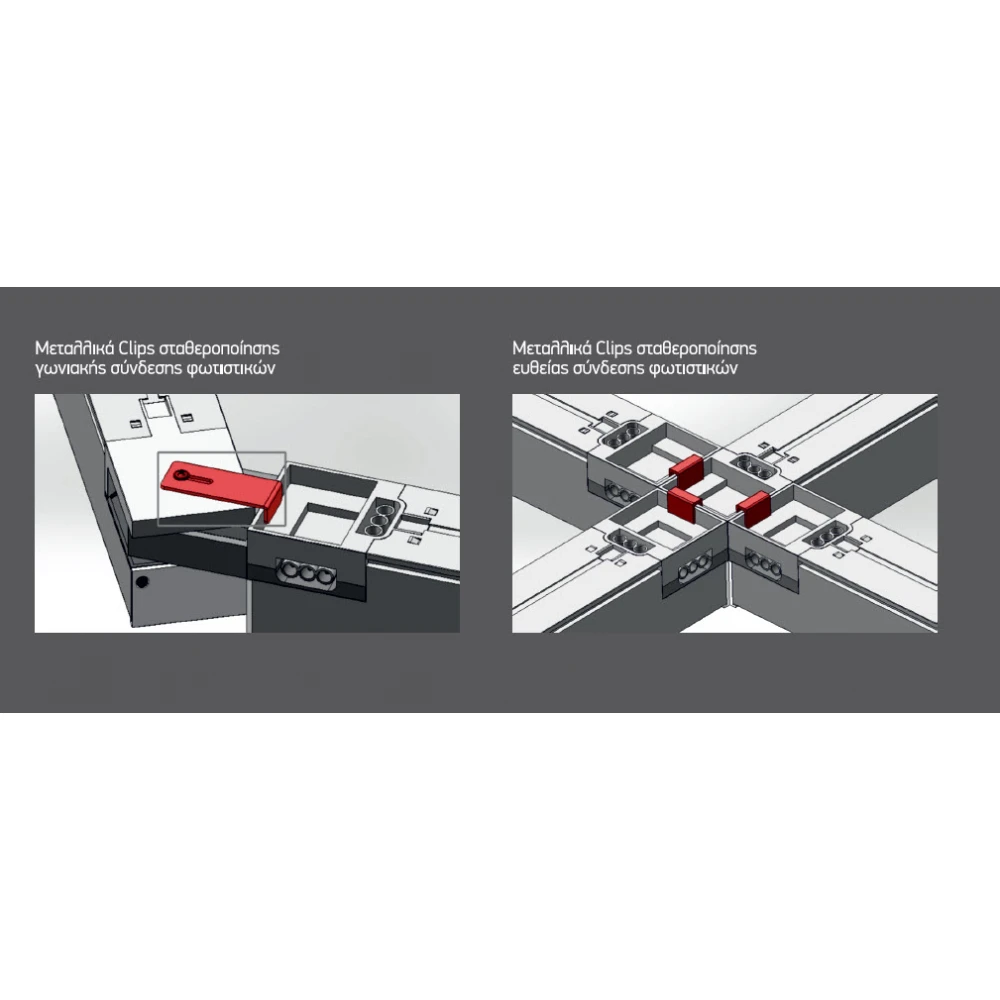 Μεταλλικά Clips σταθεροποίησης γωνιακής σύνδεσης φωτιστικών

Μεταλλικά Clips σταθεροποίησης ευθείας σύνδεσης φωτιστικών