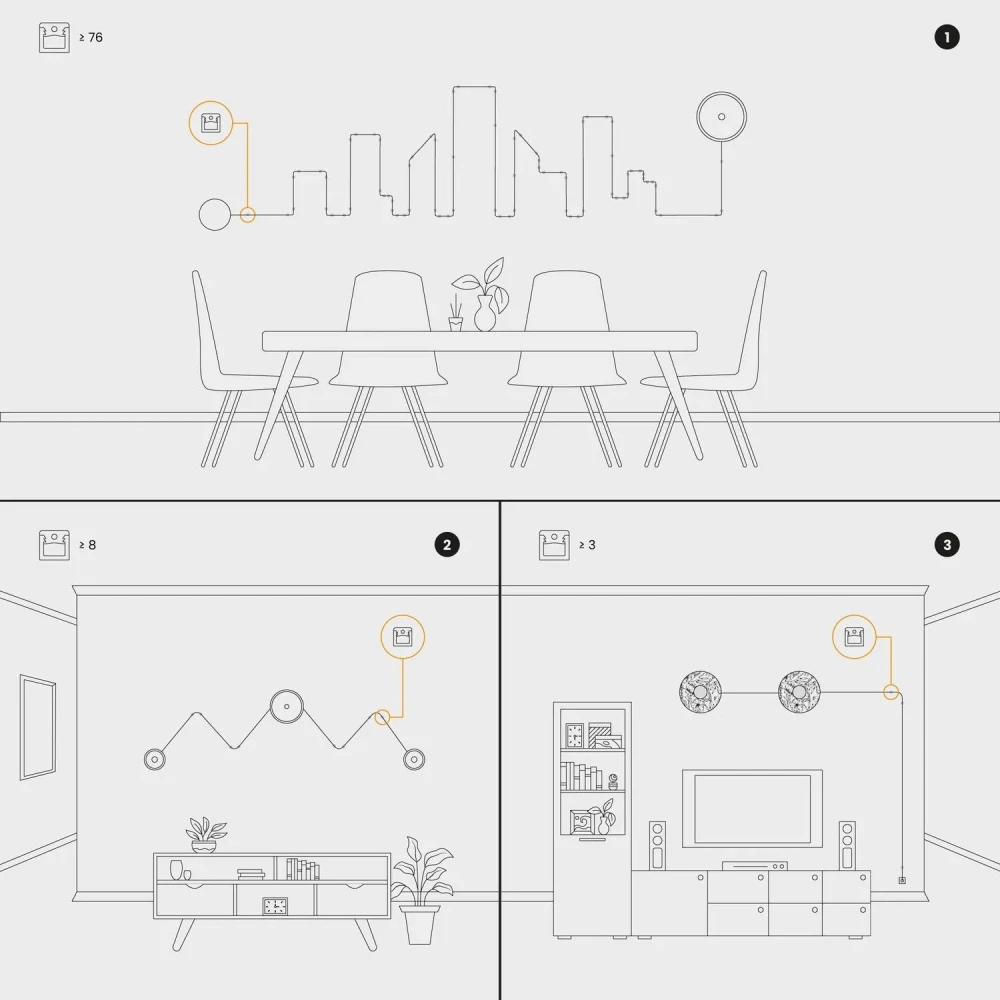 ≥ 76

1

≥ 8

2

≥ 3

3